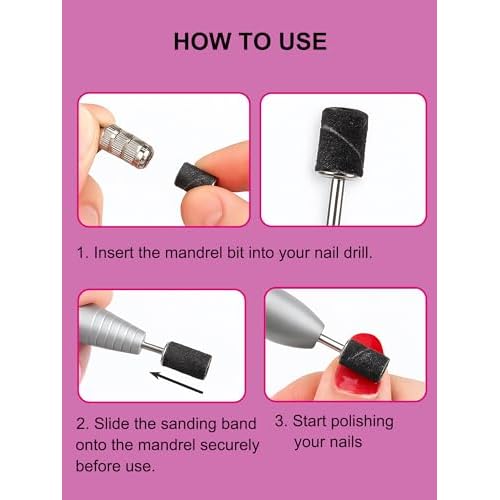 HOW TO USE

1. Insert the mandrel bit into your nail drill.

2. Slide the sanding band onto the mandrel securely before use.

3. Start polishing your nails