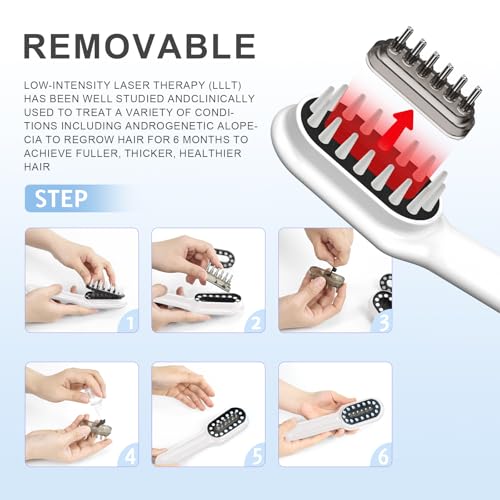 REMOVABLE

LOW-INTENSITY LASER THERAPY (LLLT) HAS BEEN WELL STUDIED ANDCLINICALLY USED TO TREAT A VARIETY OF CONDITIONS INCLUDING ANDROGENETIC ALOPECIA TO REGROW HAIR FOR 6 MONTHS TO ACHIEVE FULLER, THICKER, HEALTHIER HAIR

STEP

1

2

3

4

5

6