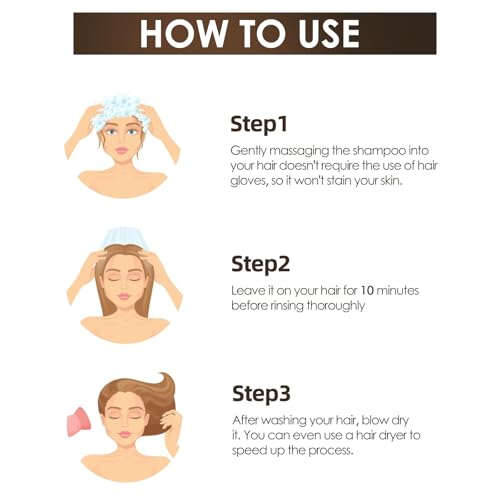 HOW TO USE

Step1

Gently massaging the shampoo into your hair doesn't require the use of hair gloves, so it won't stain your skin.

Step2

Leave it on your hair for 10 minutes before rinsing thoroughly

Step3

After washing your hair, blow dry it. You can even use a hair dryer to speed up the process.