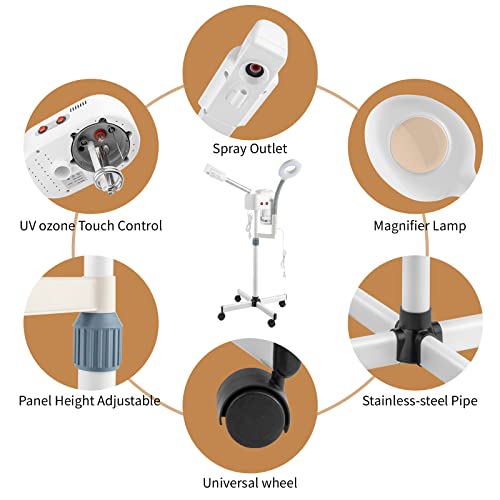 Spray Outlet

UV ozone Touch Control

Magnifier Lamp

Panel Height Adjustable

Stainless-steel Pipe

Universal wheel