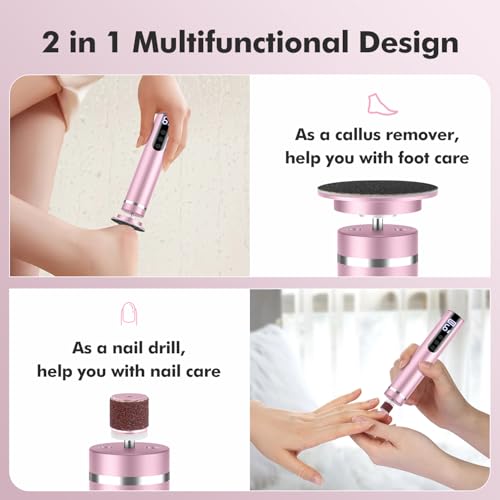 2 in 1 Multifunctional Design

As a callus remover, help you with foot care

As a nail drill, help you with nail care