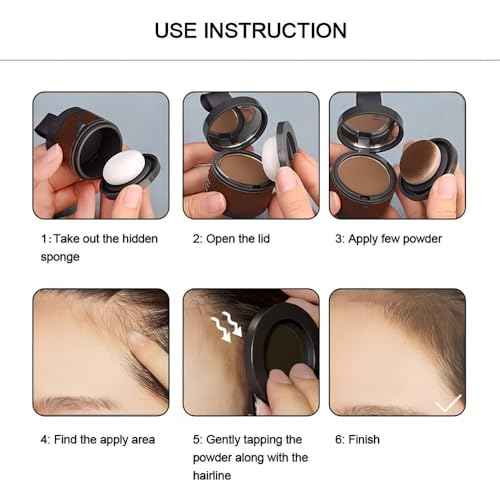 USE INSTRUCTION

1: Take out the hidden sponge

2: Open the lid

3: Apply few powder

4: Find the apply area

5: Gently tapping the powder along with the hairline

6: Finish