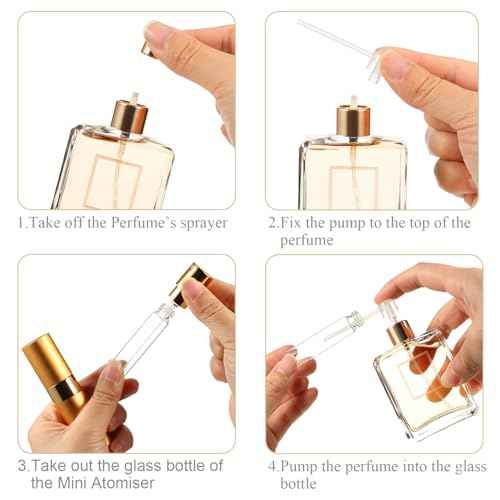 1.Take off the Perfume's sprayer

2.Fix the pump to the top of the perfume

3.Take out the glass bottle of the Mini Atomiser

4.Pump the perfume into the glass bottle