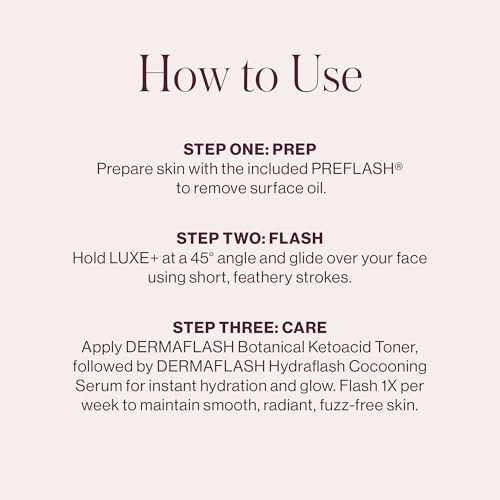 How to Use

STEP ONE: PREP
Prepare skin with the included PREFLASH® to remove surface oil.

STEP TWO: FLASH
Hold LUXE+ at a 45° angle and glide over your face using short, feathery strokes.

STEP THREE: CARE
Apply DERMAFLASH Botanical Ketoacid Toner, followed by DERMAFLASH Hydraflash Cocooning Serum for instant hydration and glow. Flash 1X per week to maintain smooth, radiant, fuzz-free skin.