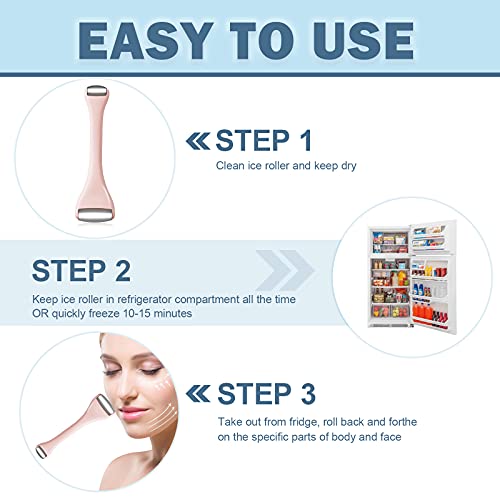 EASY TO USE

STEP 1
Clean ice roller and keep dry

STEP 2
Keep ice roller in refrigerator compartment all the time OR quickly freeze 10-15 minutes

STEP 3
Take out from fridge, roll back and forthe on the specific parts of body and face