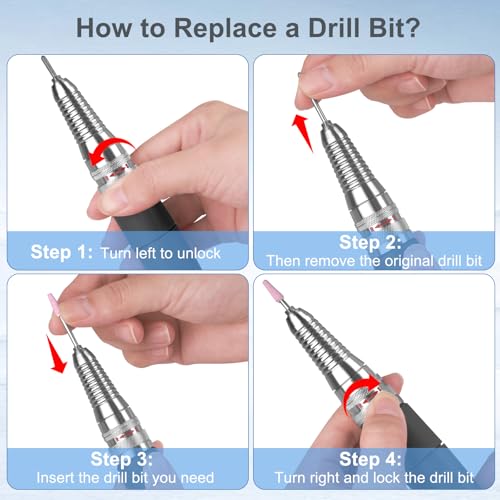 How to Replace a Drill Bit?

Step 1: Turn left to unlock

Step 2:
Then remove the original drill bit

Step 3:
Insert the drill bit you need

Step 4:
Turn right and lock the drill bit