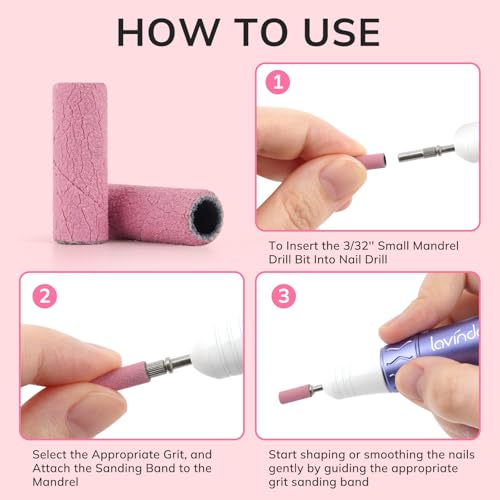 HOW TO USE

1

To Insert the 3/32'' Small Mandrel Drill Bit Into Nail Drill

2

Select the Appropriate Grit, and Attach the Sanding Band to the Mandrel

3

lavinde

Start shaping or smoothing the nails gently by guiding the appropriate grit sanding band