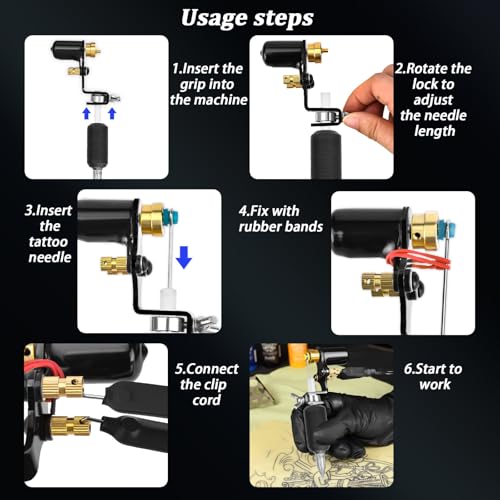 Usage steps

1.Insert the grip into the machine

2.Rotate the lock to adjust the needle length

3.Insert the tattoo needle

4.Fix with rubber bands

5.Connect the clip cord

6.Start to work