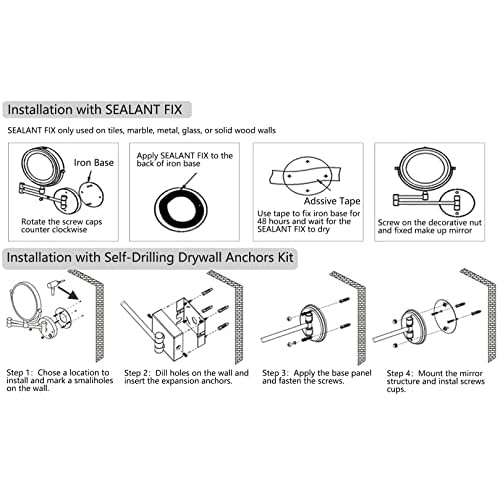 Installation with SEALANT FIX

SEALANT FIX only used on tiles, marble, metal, glass, or solid wood walls

Iron Base

Rotate the screw caps counter clockwise

Apply SEALANT FIX to the back of iron base

Adssive Tape

Use tape to fix iron base for 48 hours and wait for the SEALANT FIX to dry

Screw on the decorative nut and fixed make up mirror

Installation with Self-Drilling Drywall Anchors Kit

Step 1: Chose a location to install and mark a smaliholes on the wall.

Step 2: Dill holes on the wall and insert the expansion anchors.

Step 3: Apply the base panel and fasten the screws.

Step 4: Mount the mirror structure and instal screws cups.