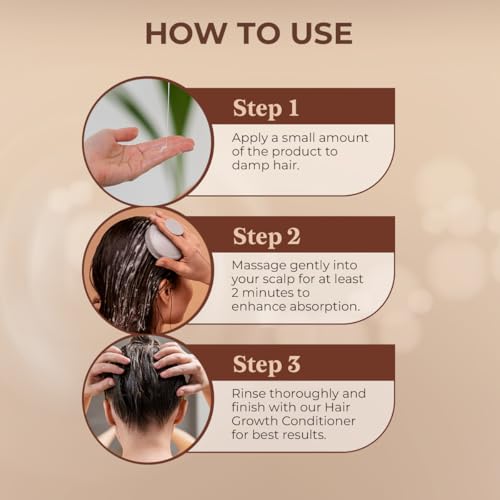 HOW TO USE

Step 1

Apply a small amount of the product to damp hair.

Step 2

Massage gently into your scalp for at least 2 minutes to enhance absorption.

Step 3

Rinse thoroughly and finish with our Hair Growth Conditioner for best results.