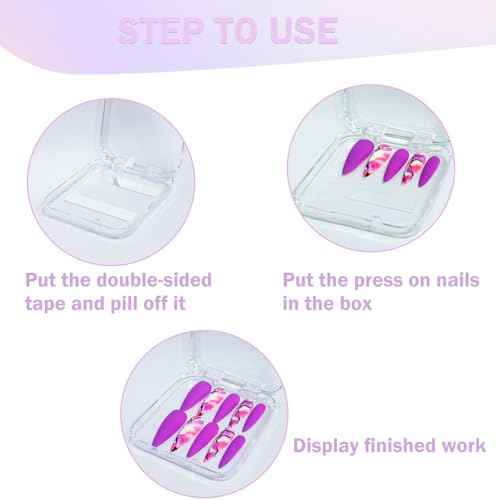 STEP TO USE

Put the double-sided tape and pill off it

Put the press on nails in the box

Display finished work