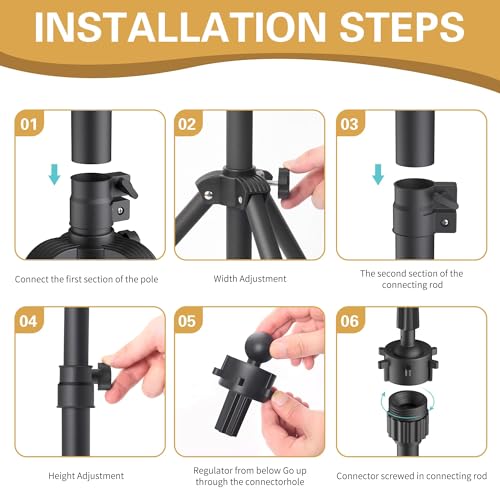 INSTALLATION STEPS

01

Connect the first section of the pole

02

Width Adjustment

03

The second section of the connecting rod

04

Height Adjustment

05

Regulator from below Go up through the connectorhole

06

Connector screwed in connecting rod