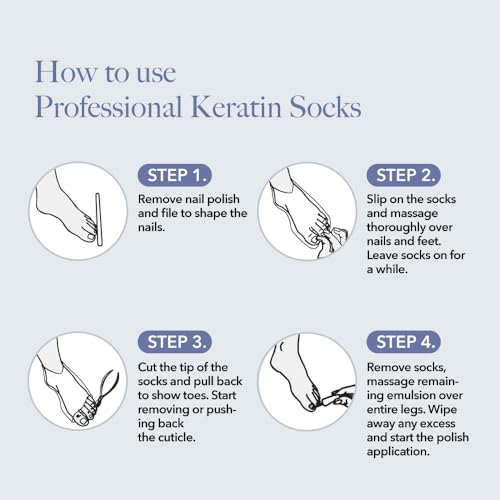 How to use
Professional Keratin Socks

STEP 1.

Remove nail polish and file to shape the nails.

STEP 2.

Slip on the socks and massage thoroughly over nails and feet. Leave socks on for a while.

STEP 3.

Cut the tip of the socks and pull back to show toes. Start removing or pushing back the cuticle.

STEP 4.

Remove socks, massage remaining emulsion over entire legs. Wipe away any excess and start the polish application.