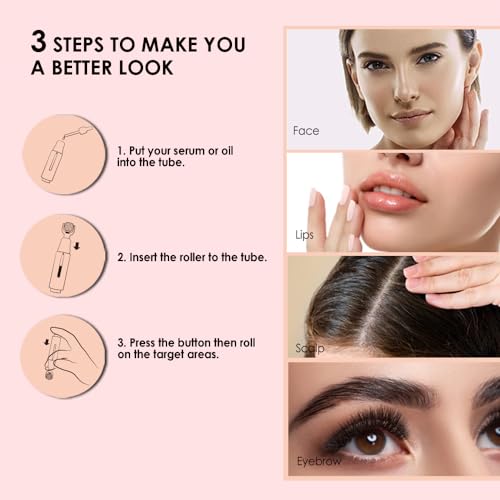 3 STEPS TO MAKE YOU A BETTER LOOK

1. Put your serum or oil into the tube.

2. Insert the roller to the tube.

3. Press the button then roll on the target areas.

Face

Lips

Scalp

Eyebrow