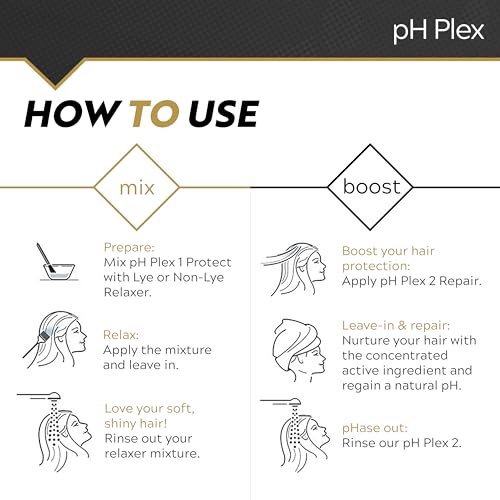 pH Plex

HOW TO USE

mix

Prepare:
Mix pH Plex 1 Protect with Lye or Non-Lye Relaxer.

Relax:
Apply the mixture and leave in.

Love your soft, shiny hair!
Rinse out your relaxer mixture.

boost

Boost your hair protection:
Apply pH Plex 2 Repair.

Leave-in & repair:
Nurture your hair with the concentrated active ingredient and regain a natural pH.

pHase out:
Rinse our pH Plex 2.