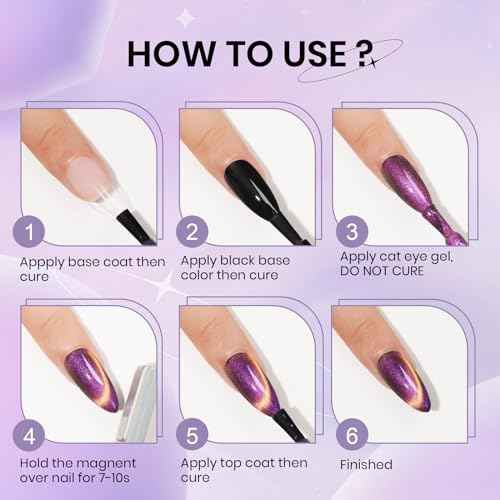 HOW TO USE ?

1
Appply base coat then cure

2
Apply black base color then cure

3
Apply cat eye gel, DO NOT CURE

4
Hold the magnent over nail for 7-10s

5
Apply top coat then cure

6
Finished