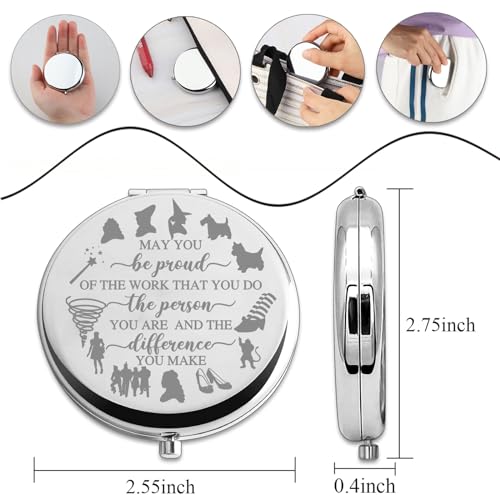 MAY YOU
be proud
OF THE WORK THAT YOU DO
the person
YOU ARE AND THE
difference
YOU MAKE

2.75inch

2.55inch

0.4inch