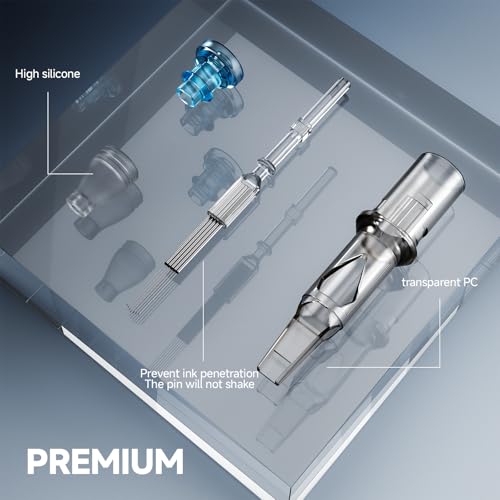 High silicone

transparent PC

Prevent ink penetration
The pin will not shake

PREMIUM