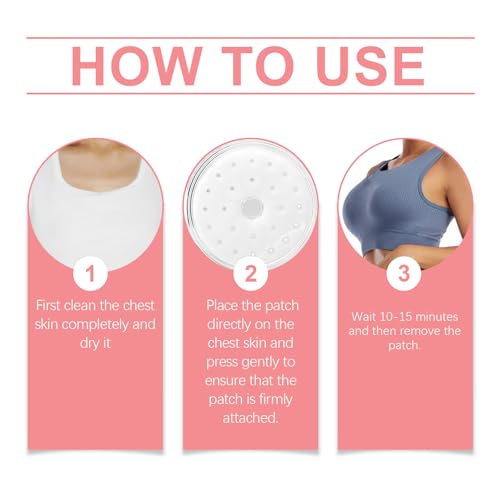 HOW TO USE

1

First clean the chest skin completely and dry it

2

Place the patch directly on the chest skin and press gently to ensure that the patch is firmly attached.

3

Wait 10-15 minutes and then remove the patch.