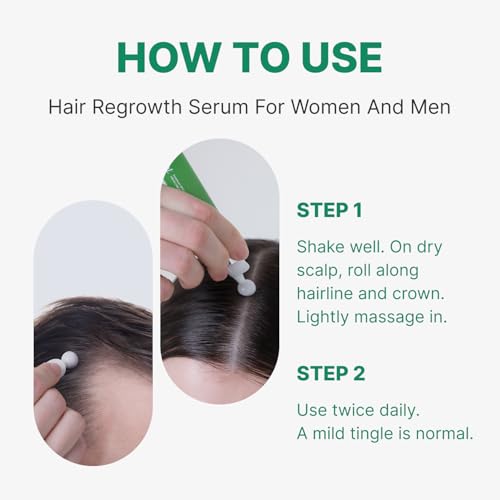 HOW TO USE

Hair Regrowth Serum For Women And Men

STEP 1

Shake well. On dry scalp, roll along hairline and crown. Lightly massage in.

STEP 2

Use twice daily.
A mild tingle is normal.