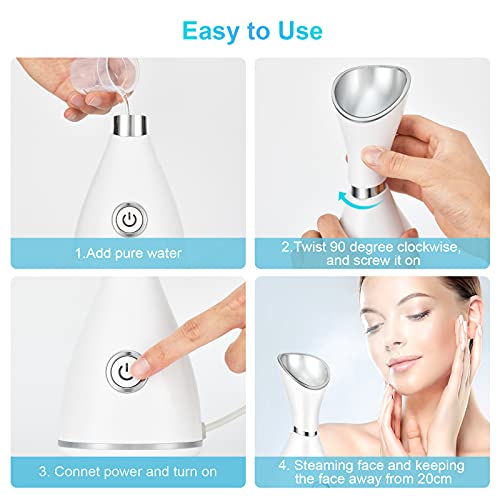 Easy to Use

1.Add pure water

2.Twist 90 degree clockwise, and screw it on

3. Connet power and turn on

4. Steaming face and keeping the face away from 20cm