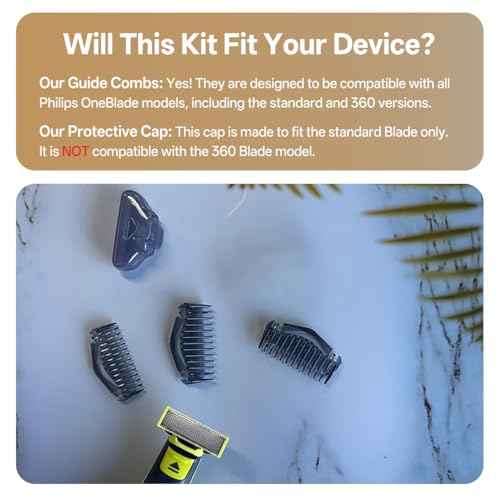 Will This Kit Fit Your Device?

Our Guide Combs: Yes! They are designed to be compatible with all Philips OneBlade models, including the standard and 360 versions.

Our Protective Cap: This cap is made to fit the standard Blade only. It is NOT compatible with the 360 Blade model.