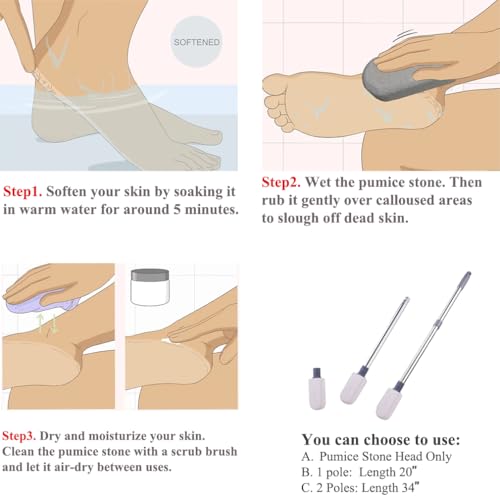 SOFTENED

Step1. Soften your skin by soaking it in warm water for around 5 minutes.

Step2. Wet the pumice stone. Then rub it gently over calloused areas to slough off dead skin.

Step3. Dry and moisturize your skin. Clean the pumice stone with a scrub brush and let it air-dry between uses.

You can choose to use:
A. Pumice Stone Head Only
B. 1 pole: Length 20"
C. 2 Poles: Length 34"