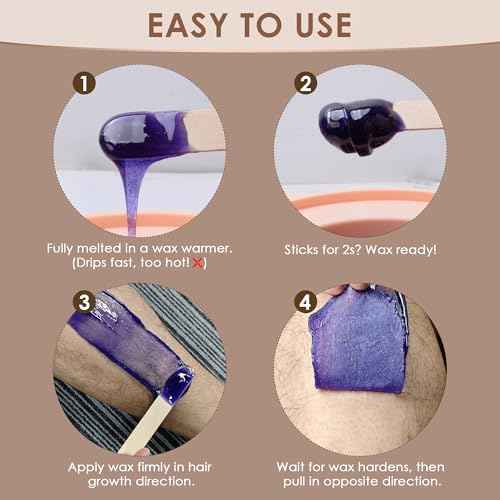 EASY TO USE

1

Fully melted in a wax warmer. (Drips fast, too hot! ❌)

2

Sticks for 2s? Wax ready!

3

Apply wax firmly in hair growth direction.

4

Wait for wax hardens, then pull in opposite direction.