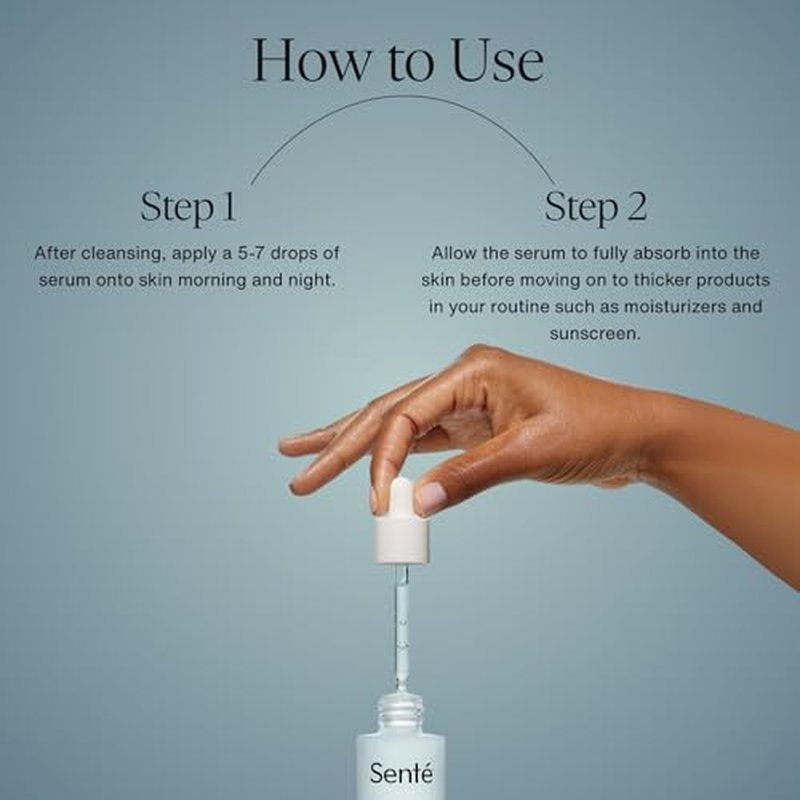 How to Use

Step 1

After cleansing, apply a 5-7 drops of serum onto skin morning and night.

Step 2

Allow the serum to fully absorb into the skin before moving on to thicker products in your routine such as moisturizers and sunscreen.

Senté