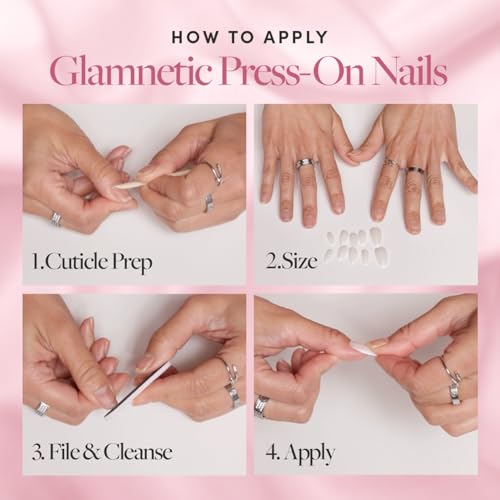 HOW TO APPLY
Glamnetic Press-On Nails

1.Cuticle Prep

2.Size

3. File & Cleanse

4. Apply