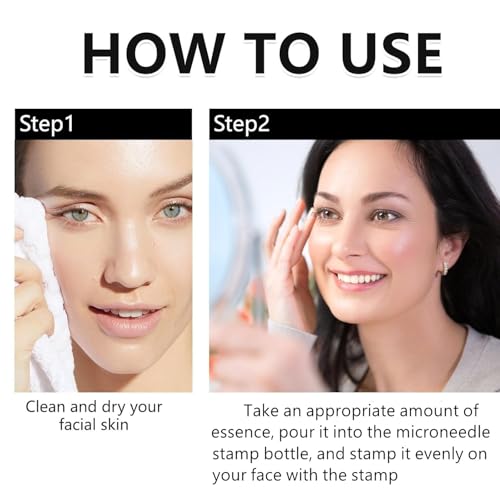 HOW TO USE

Step1

Clean and dry your facial skin

Step2

Take an appropriate amount of essence, pour it into the microneedle stamp bottle, and stamp it evenly on your face with the stamp