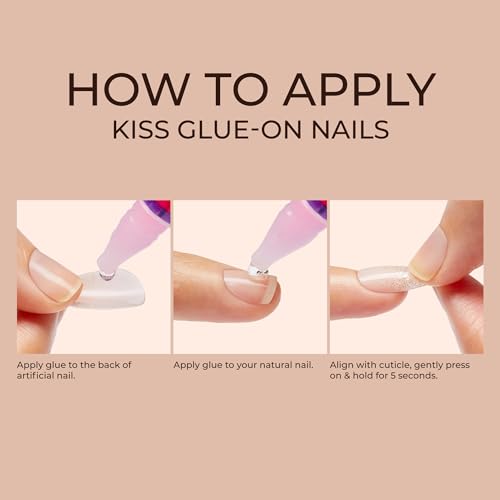 HOW TO APPLY
KISS GLUE-ON NAILS

Apply glue to the back of artificial nail.

Apply glue to your natural nail.

Align with cuticle, gently press on & hold for 5 seconds.