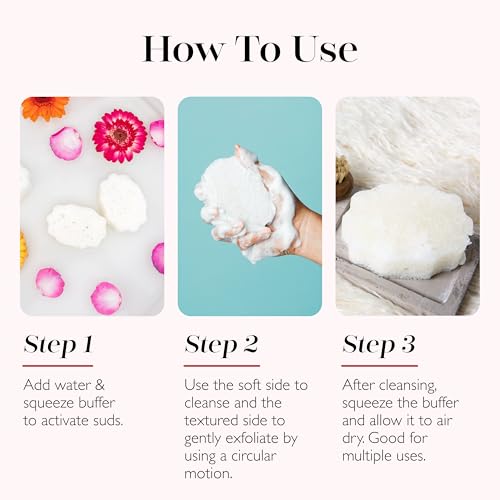 How To Use

Step 1

Add water & squeeze buffer to activate suds.

Step 2

Use the soft side to cleanse and the textured side to gently exfoliate by using a circular motion.

Step 3

After cleansing, squeeze the buffer and allow it to air dry. Good for multiple uses.