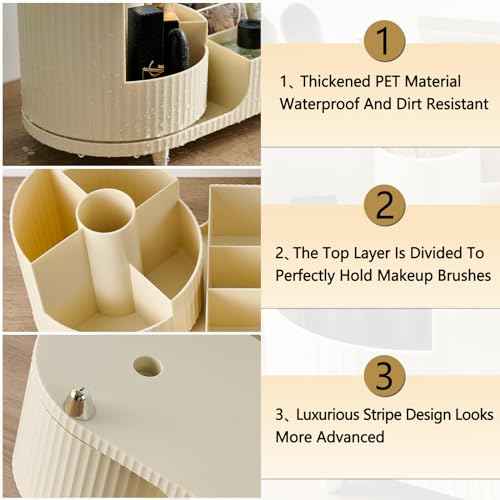 1

1、Thickened PET Material Waterproof And Dirt Resistant

2

2、The Top Layer Is Divided To Perfectly Hold Makeup Brushes

3

3、Luxurious Stripe Design Looks More Advanced