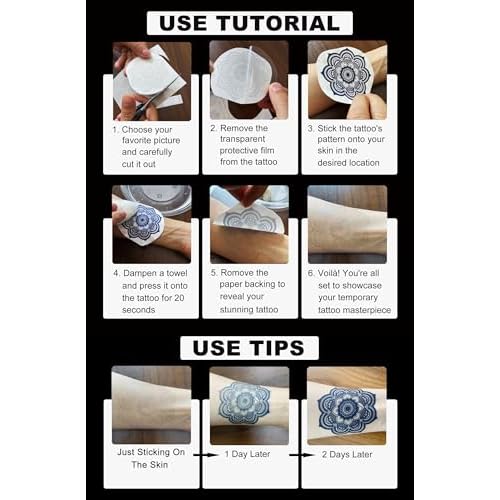 USE TUTORIAL

1. Choose your favorite picture and carefully cut it out

2. Remove the transparent protective film from the tattoo

3. Stick the tattoo's pattern onto your skin in the desired location

4. Dampen a towel and press it onto the tattoo for 20 seconds

5. Romove the paper backing to reveal your stunning tattoo

6. Voilà! You're all set to showcase your temporary tattoo masterpiece

USE TIPS

Just Sticking On The Skin

1 Day Later

2 Days Later