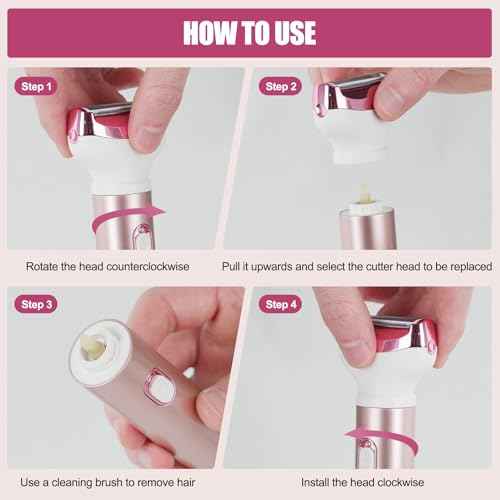 HOW TO USE

Step 1

Rotate the head counterclockwise

Step 2

Pull it upwards and select the cutter head to be replaced

Step 3

Use a cleaning brush to remove hair

Step 4

Install the head clockwise