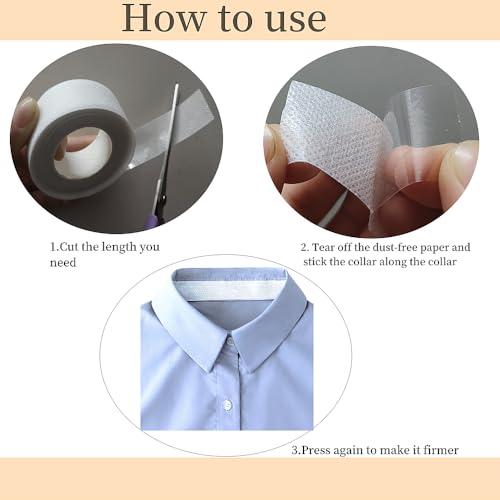 How to use

1.Cut the length you need

2. Tear off the dust-free paper and stick the collar along the collar

3.Press again to make it firmer