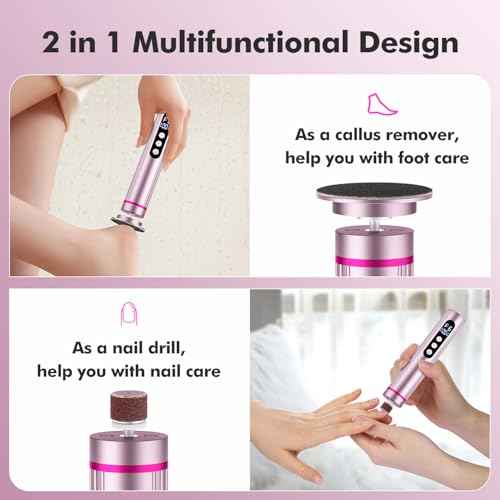 2 in 1 Multifunctional Design

As a callus remover, help you with foot care

As a nail drill, help you with nail care