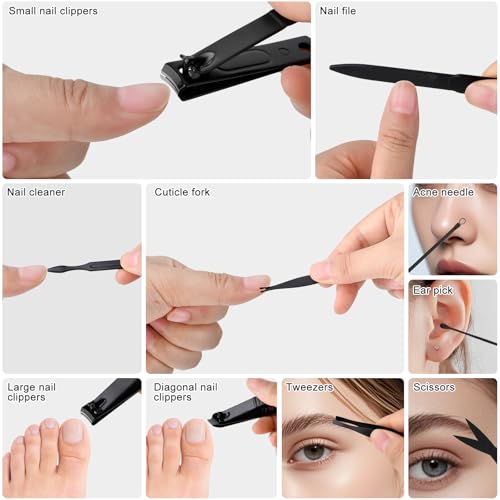 Small nail clippers

Nail file

Nail cleaner

Cuticle fork

Acne needle

Ear pick

Large nail clippers

Diagonal nail clippers

Tweezers

Scissors