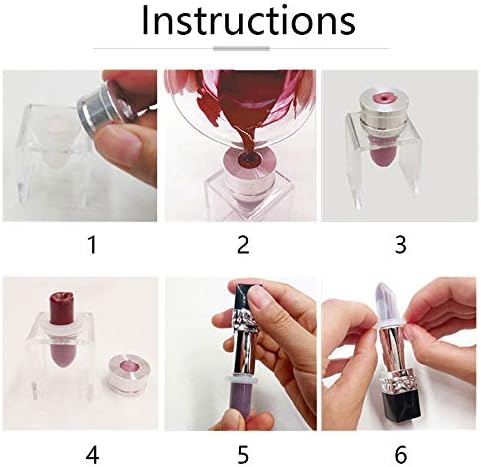 Instructions

1

2

3

4

5

6