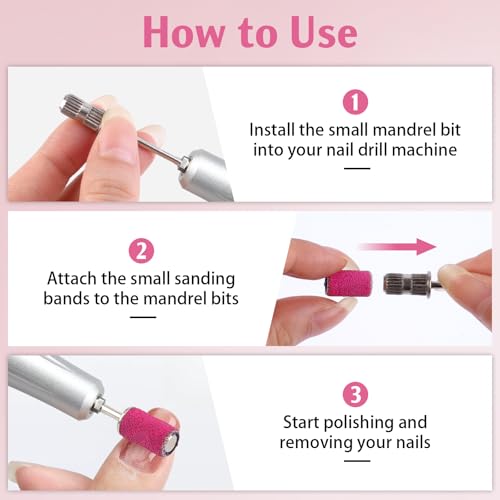 How to Use

1
Install the small mandrel bit into your nail drill machine

2
Attach the small sanding bands to the mandrel bits

3
Start polishing and removing your nails