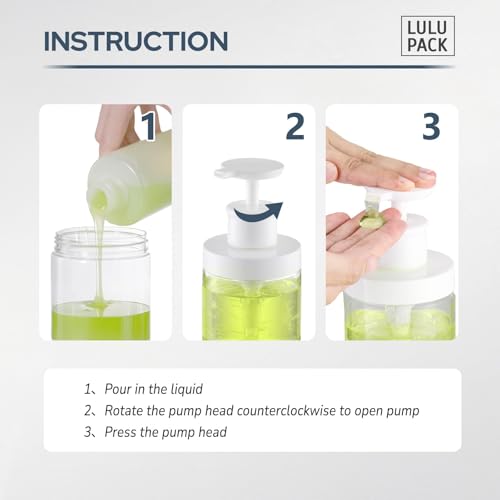 INSTRUCTION

LULU PACK

1

2

3

1、Pour in the liquid
2、Rotate the pump head counterclockwise to open pump
3、Press the pump head