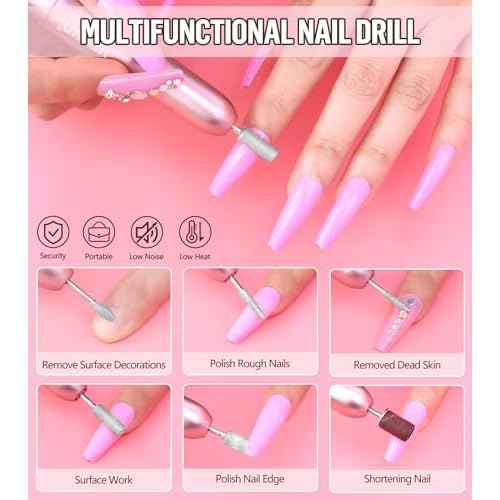 MULTIFUNCTIONAL NAIL DRILL

Security
Portable
Low Noise
Low Heat

Remove Surface Decorations
Polish Rough Nails
Removed Dead Skin

Surface Work
Polish Nail Edge
Shortening Nail