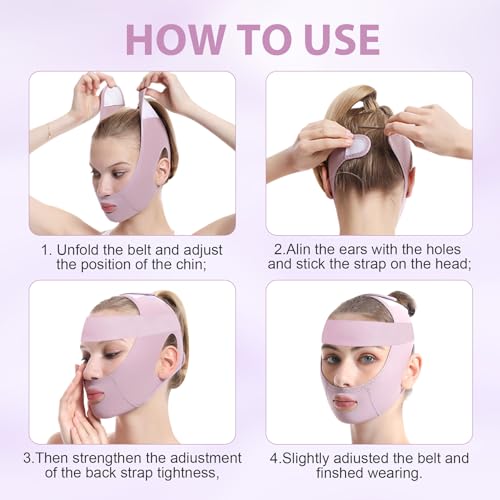 HOW TO USE

1. Unfold the belt and adjust the position of the chin;

2.Alin the ears with the holes and stick the strap on the head;

3.Then strengthen the adiustment of the back strap tightness,

4.Slightly adiusted the belt and finshed wearing.