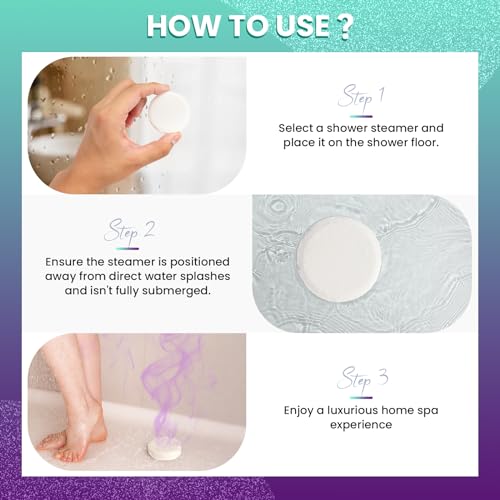 HOW TO USE ?

Step 1

Select a shower steamer and place it on the shower floor.

Step 2

Ensure the steamer is positioned away from direct water splashes and isn't fully submerged.

Step 3

Enjoy a luxurious home spa experience