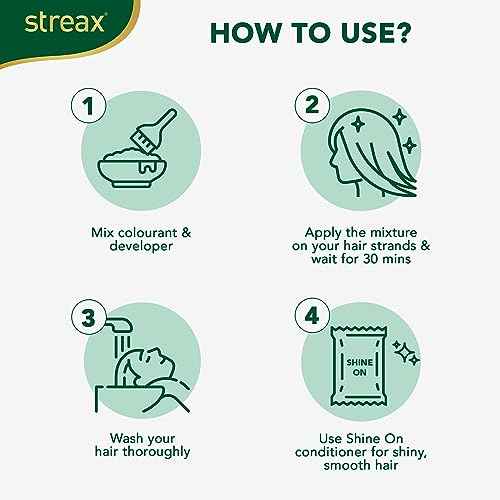 streax

HOW TO USE?

1

Mix colourant & developer

2

Apply the mixture on your hair strands & wait for 30 mins

3

Wash your hair thoroughly

4

SHINE ON

Use Shine On conditioner for shiny, smooth hair