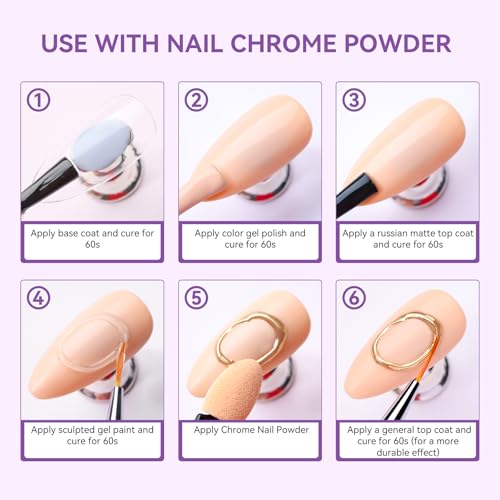 USE WITH NAIL CHROME POWDER

①
Apply base coat and cure for 60s

②
Apply color gel polish and cure for 60s

③
Apply a russian matte top coat and cure for 60s

④
Apply sculpted gel paint and cure for 60s

⑤
Apply Chrome Nail Powder

⑥
Apply a general top coat and cure for 60s (for a more durable effect)