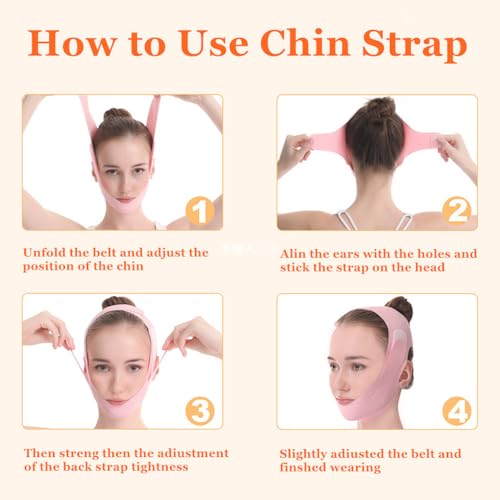 How to Use Chin Strap

1

Unfold the belt and adjust the position of the chin

2

Alin the ears with the holes and stick the strap on the head

3

Then streng then the adiustment of the back strap tightness

4

Slightly adiusted the belt and finshed wearing