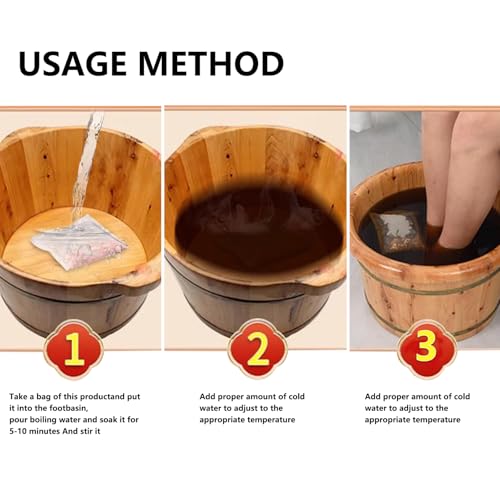 USAGE METHOD

1

2

3

Take a bag of this productand put it into the footbasin,
pour boiling water and soak it for 5-10 minutes And stir it

Add proper amount of cold water to adjust to the appropriate temperature

Add proper amount of cold water to adjust to the appropriate temperature