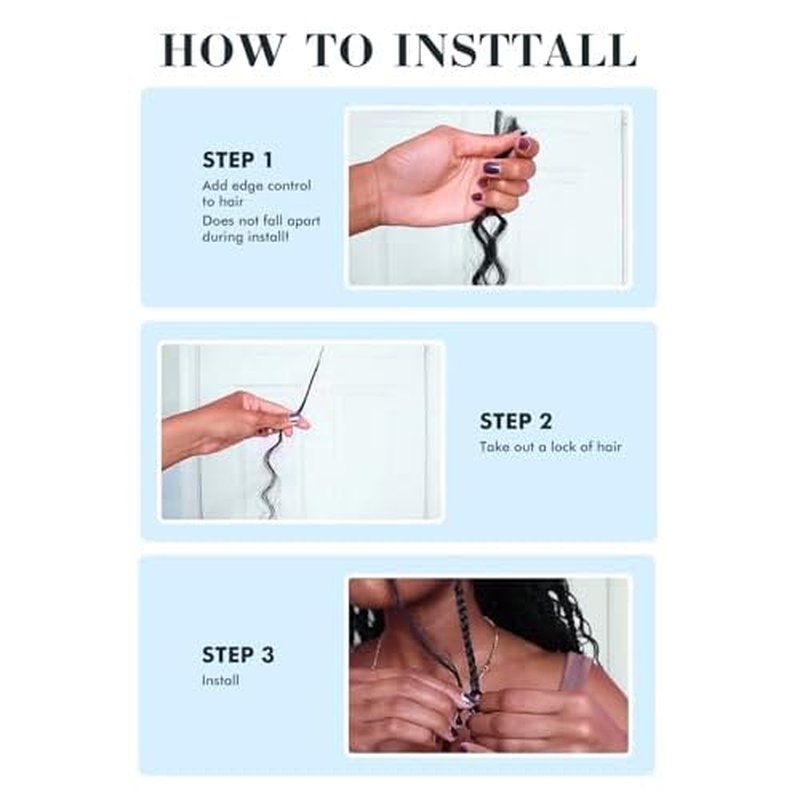 HOW TO INSTTALL

STEP 1
Add edge control to hair
Does not fall apart during install!

STEP 2
Take out a lock of hair

STEP 3
Install